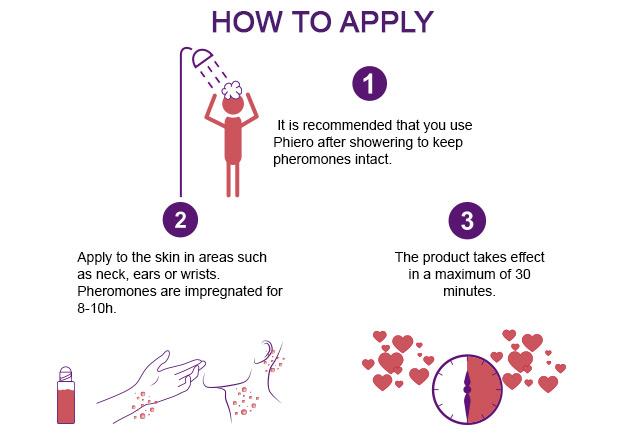 HOW TO APPLY

1

It is recommended that you use Phiero after showering to keep pheromones intact.

2

Apply to the skin in areas such as neck, ears or wrists. Pheromones are impregnated for 8-10h.

3

The product takes effect in a maximum of 30 minutes.